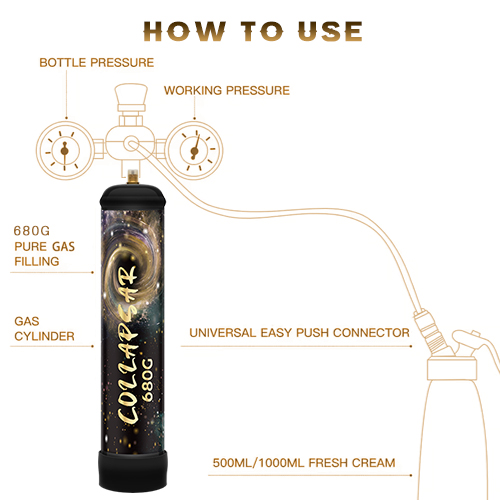 HOW TO USE

BOTTLE PRESSURE

WORKING PRESSURE

680G
PURE GAS
FILLING

GAS
CYLINDER

COLLAPSAR
680G

UNIVERSAL EASY PUSH CONNECTOR

500ML/1000ML FRESH CREAM